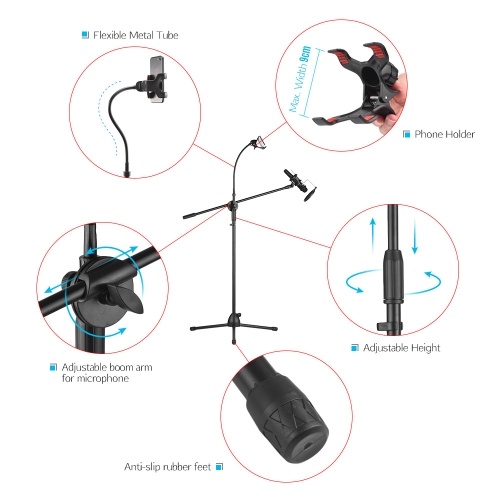 Flexible Metal Tube

Max. Width 9cm

Phone Holder

Adjustable Height

Adjustable boom arm for microphone

Anti-slip rubber feet