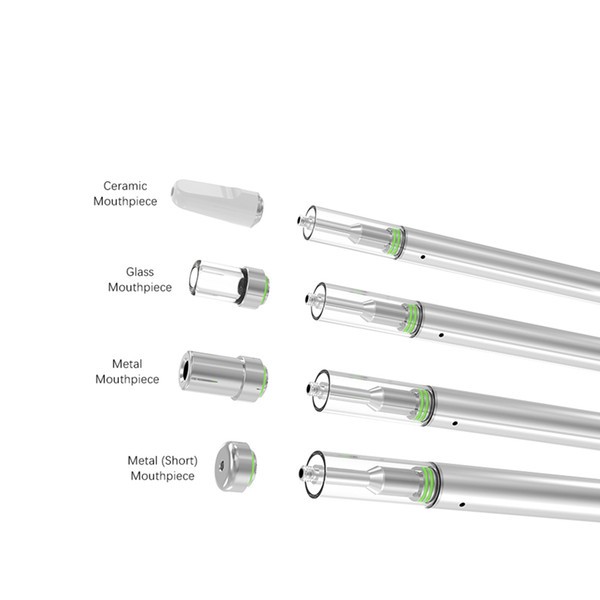 Ceramic Mouthpiece

Glass Mouthpiece

Metal Mouthpiece

Metal (Short) Mouthpiece